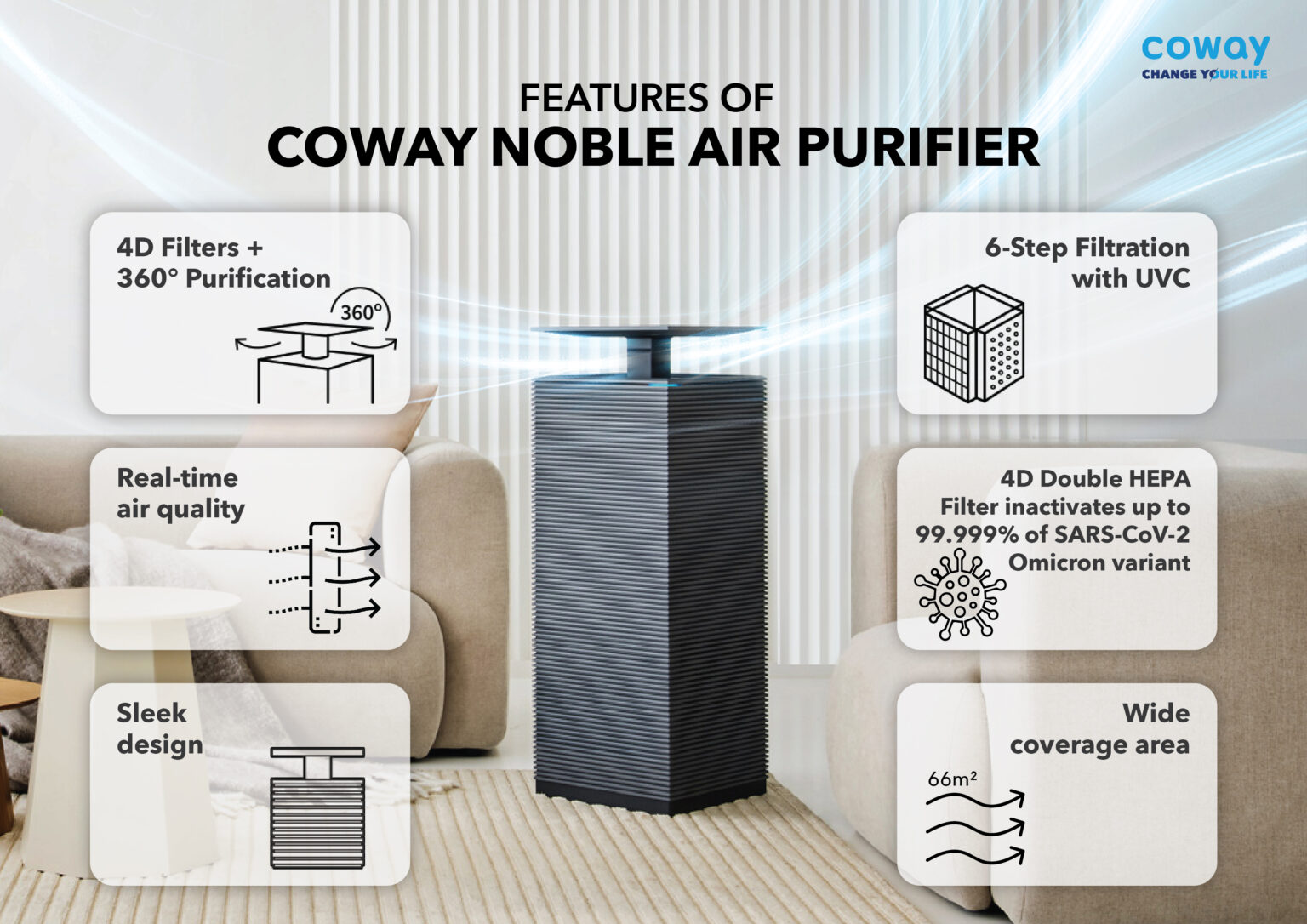 coway
CHANGE YOUR LIFE

FEATURES OF
COWAY NOBLE AIR PURIFIER

4D Filters + 360° Purification

360°

Real-time air quality

Sleek design

6-Step Filtration with UVC

4D Double HEPA Filter inactivates up to 99.999% of SARS-CoV-2 Omicron variant

Wide coverage area

66m²