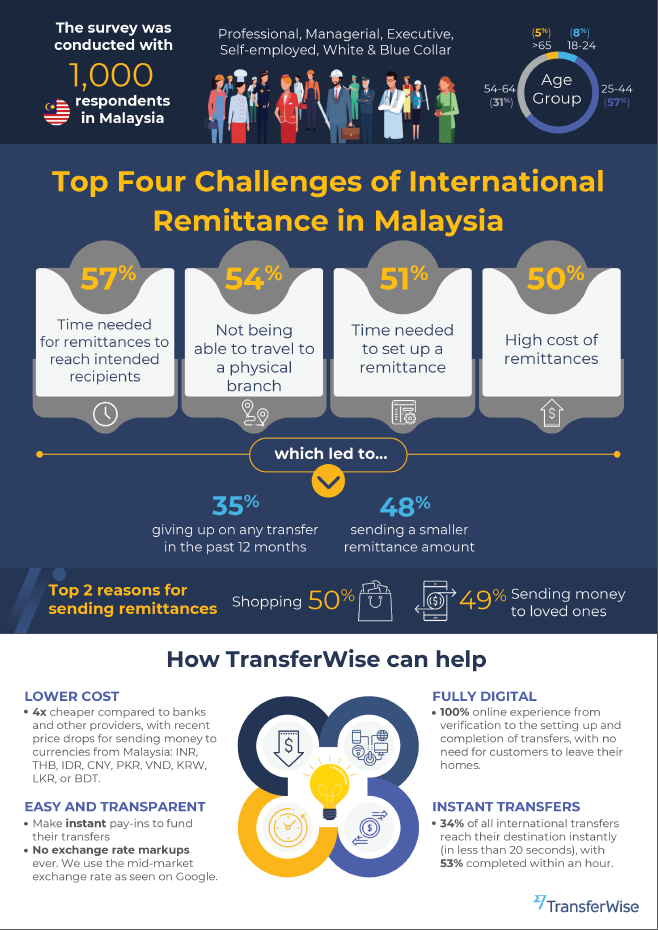 The survey was conducted with 1,000 respondents in Malaysia

Professional, Managerial, Executive, Self-employed, White & Blue Collar

Age Group
(5%) >65
(8%) 18-24
25-44 (57%)
54-64 (31%)

Top Four Challenges of International Remittance in Malaysia

57%
Time needed for remittances to reach intended recipients

54%
Not being able to travel to a physical branch

51%
Time needed to set up a remittance

50%
High cost of remittances

which led to...

35%
giving up on any transfer in the past 12 months

48%
sending a smaller remittance amount

Top 2 reasons for sending remittances

Shopping 50%

49% Sending money to loved ones

How TransferWise can help

LOWER COST
• 4x cheaper compared to banks and other providers, with recent price drops for sending money to currencies from Malaysia: INR, THB, IDR, CNY, PKR, VND, KRW, LKR, or BDT.

EASY AND TRANSPARENT
• Make instant pay-ins to fund their transfers
• No exchange rate markups ever. We use the mid-market exchange rate as seen on Google.

FULLY DIGITAL
• 100% online experience from verification to the setting up and completion of transfers, with no need for customers to leave their homes.

INSTANT TRANSFERS
• 34% of all international transfers reach their destination instantly (in less than 20 seconds), with 53% completed within an hour.

TransferWise